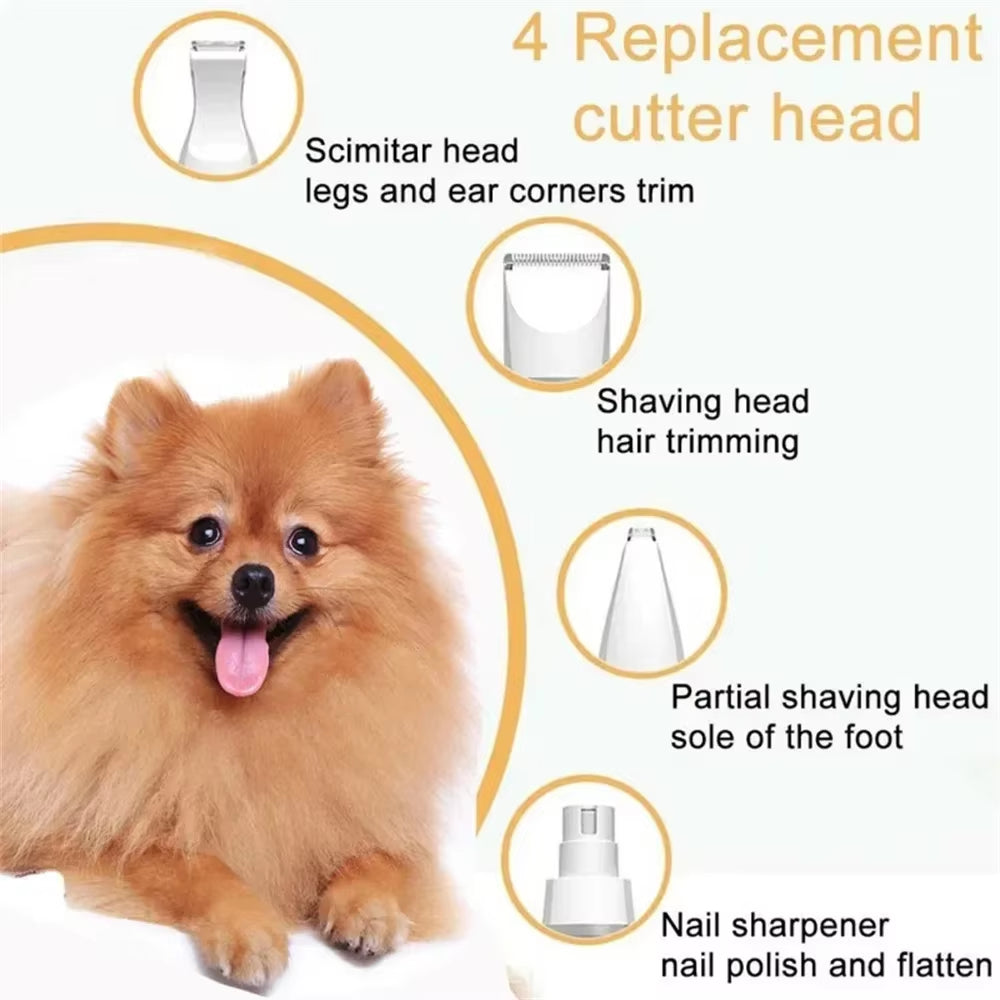 4 Replacement cutter head

Scimitar head
legs and ear corners trim

Shaving head
hair trimming

Partial shaving head
sole of the foot

Nail sharpener
nail polish and flatten